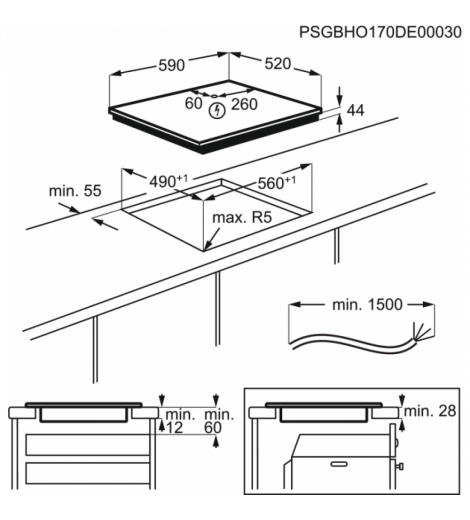 PSGBHO170DE00030

590

520

60

260

44

$490^{+1}$

$560^{+1}$

min. 55

max. R5

min. 1500

min. 12

min. 60

min. 28